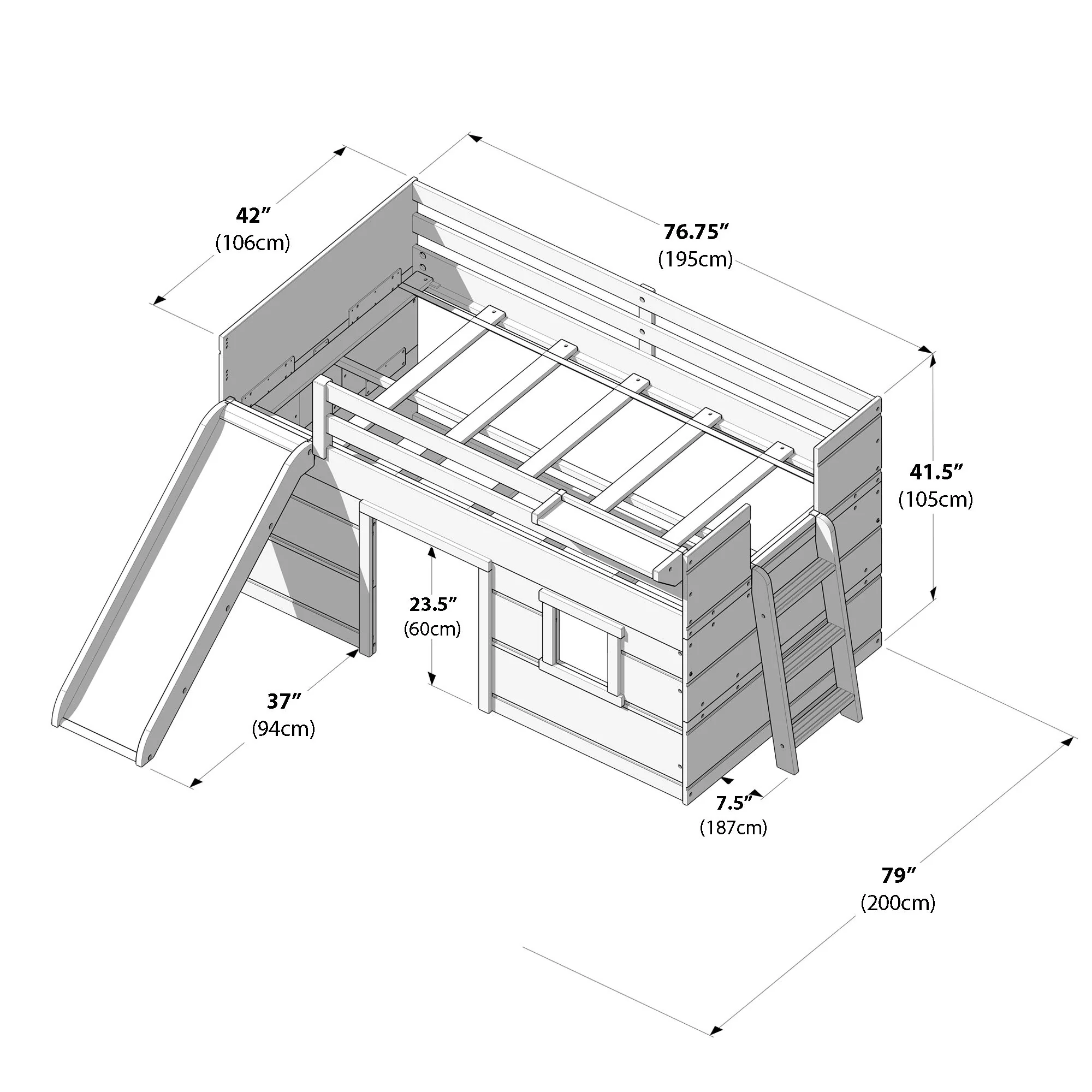 42″
(106cm)

76.75″
(195cm)

41.5″
(105cm)

23.5″
(60cm)

37″
(94cm)

7.5″
(187cm)

79″
(200cm)