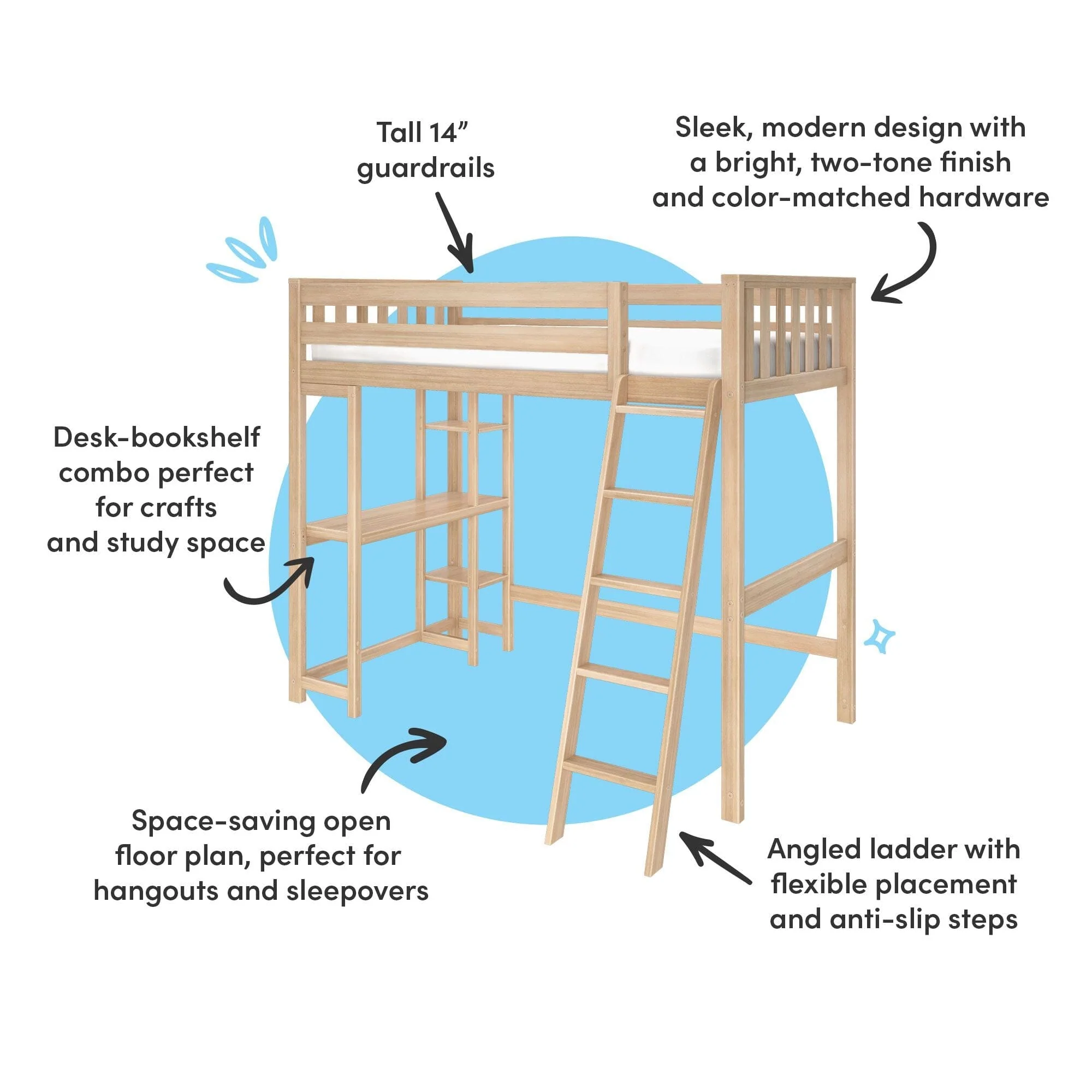 Tall 14” guardrails

Sleek, modern design with a bright, two-tone finish and color-matched hardware

Desk-bookshelf combo perfect for crafts and study space

Space-saving open floor plan, perfect for hangouts and sleepovers

Angled ladder with flexible placement and anti-slip steps